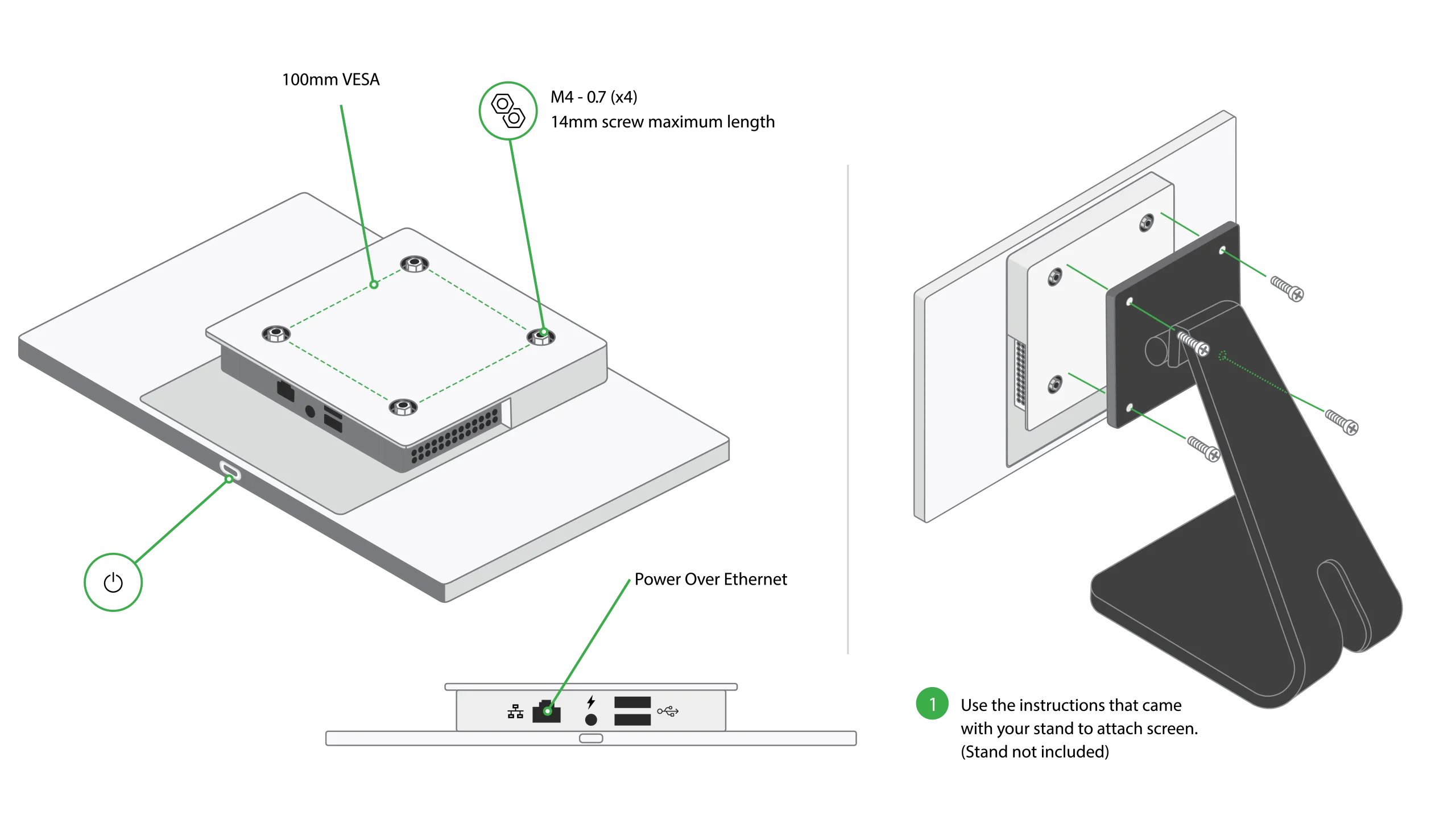 100mm VESA

M4 - 0.7 (x4)
14mm screw maximum length

Power Over Ethernet

1 Use the instructions that came with your stand to attach screen. (Stand not included)